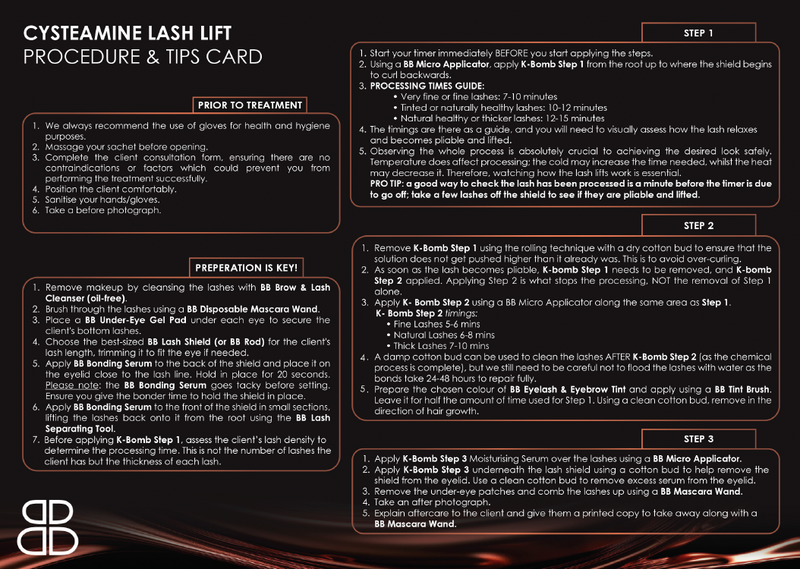 CYSTEAMINE LASH LIFT
PROCEDURE & TIPS CARD

PRIOR TO TREATMENT

1. We always recommend the use of gloves for health and hygiene purposes.
2. Massage your sachet before opening.
3. Complete the client consultation form, ensuring there are no contraindications or factors which could prevent you from performing the treatment successfully.
4. Position the client comfortably.
5. Sanitise your hands/gloves.
6. Take a before photograph.

PREPERATION IS KEY!

1. Remove makeup by cleansing the lashes with BB Brow & Lash Cleanser (oil-free).
2. Brush through the lashes using a BB Disposable Mascara Wand.
3. Place a BB Under-Eye Gel Pad under each eye to secure the client's bottom lashes.
4. Choose the best-sized BB Lash Shield (or BB Rod) for the client's lash length, trimming it to fit the eye if needed.
5. Apply BB Bonding Serum to the back of the shield and place it on the eyelid close to the lash line. Hold in place for 20 seconds. Please note: the BB Bonding Serum goes tacky before setting. Ensure you give the bonder time to hold the shield in place.
6. Apply BB Bonding Serum to the front of the shield in small sections, lifting the lashes back onto it from the root using the BB Lash Separating Tool.
7. Before applying K-Bomb Step 1, assess the client's lash density to determine the processing time. This is not the number of lashes the client has but the thickness of each lash.

STEP 1

1. Start your timer immediately BEFORE you start applying the steps.
2. Using a BB Micro Applicator, apply K-Bomb Step 1 from the root up to where the shield begins to curl backwards.
3. PROCESSING TIMES GUIDE:
• Very fine or fine lashes: 7-10 minutes
• Tinted or naturally healthy lashes: 10-12 minutes
• Natural healthy or thicker lashes: 12-15 minutes
4. The timings are there as a guide, and you will need to visually assess how the lash relaxes and becomes pliable and lifted.
5. Observing the whole process is absolutely crucial to achieving the desired look safely. Temperature does affect processing; the cold may increase the time needed, whilst the heat may decrease it. Therefore, watching how the lash lifts work is essential.
PRO TIP: a good way to check the lash has been processed is a minute before the timer is due to go off; take a few lashes off the shield to see if they are pliable and lifted.

STEP 2

1. Remove K-Bomb Step 1 using the rolling technique with a dry cotton bud to ensure that the solution does not get pushed higher than it already was. This is to avoid over-curling.
2. As soon as the lash becomes pliable, K-bomb Step 1 needs to be removed, and K-bomb Step 2 applied. Applying Step 2 is what stops the processing, NOT the removal of Step 1 alone.
3. Apply K- Bomb Step 2 using a BB Micro Applicator along the same area as Step 1.
K- Bomb Step 2 timings:
• Fine Lashes 5-6 mins
• Natural Lashes 6-8 mins
• Thick Lashes 7-10 mins
4. A damp cotton bud can be used to clean the lashes AFTER K-Bomb Step 2 (as the chemical process is complete), but we still need to be careful not to flood the lashes with water as the bonds take 24-48 hours to repair fully.
5. Prepare the chosen colour of BB Eyelash & Eyebrow Tint and apply using a BB Tint Brush. Leave it for half the amount of time used for Step 1. Using a clean cotton bud, remove in the direction of hair growth.

STEP 3

1. Apply K-Bomb Step 3 Moisturising Serum over the lashes using a BB Micro Applicator.
2. Apply K-Bomb Step 3 underneath the lash shield using a cotton bud to help remove the shield from the eyelid. Use a clean cotton bud to remove excess serum from the eyelid.
3. Remove the under-eye patches and comb the lashes up using a BB Mascara Wand.
4. Take an after photograph.
5. Explain aftercare to the client and give them a printed copy to take away along with a BB Mascara Wand.