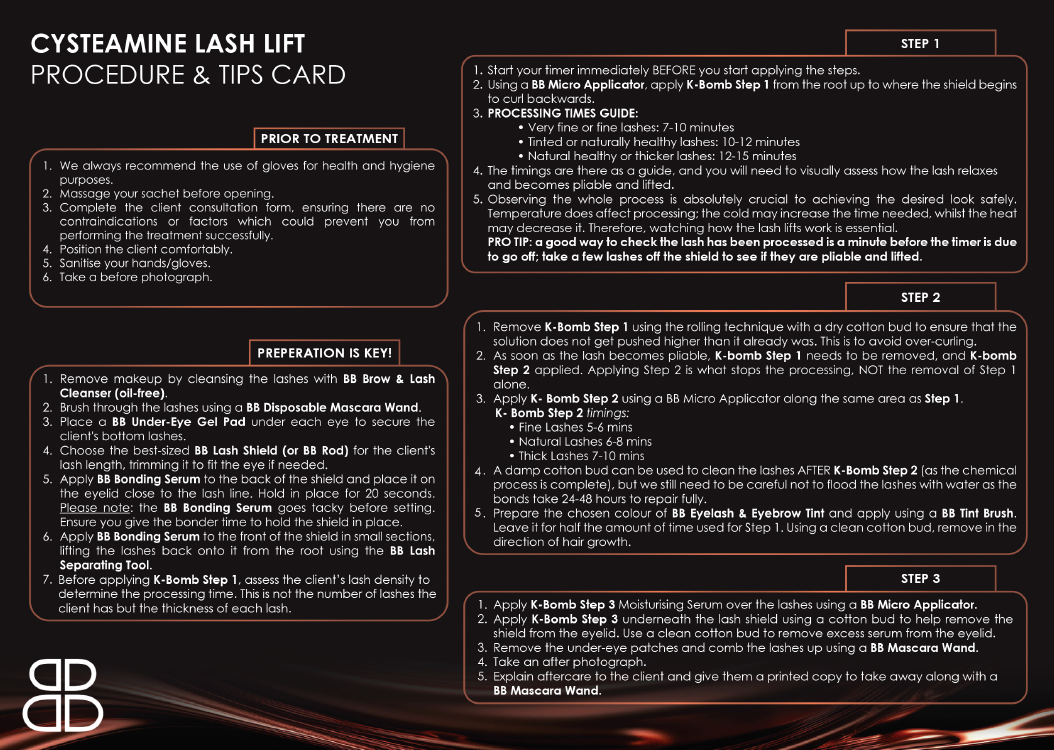 CYSTEAMINE LASH LIFT
PROCEDURE & TIPS CARD

PRIOR TO TREATMENT

1. We always recommend the use of gloves for health and hygiene purposes.
2. Massage your sachet before opening.
3. Complete the client consultation form, ensuring there are no contraindications or factors which could prevent you from performing the treatment successfully.
4. Position the client comfortably.
5. Sanitise your hands/gloves.
6. Take a before photograph.

PREPERATION IS KEY!

1. Remove makeup by cleansing the lashes with BB Brow & Lash Cleanser (oil-free).
2. Brush through the lashes using a BB Disposable Mascara Wand.
3. Place a BB Under-Eye Gel Pad under each eye to secure the client's bottom lashes.
4. Choose the best-sized BB Lash Shield (or BB Rod) for the client's lash length, trimming it to fit the eye if needed.
5. Apply BB Bonding Serum to the back of the shield and place it on the eyelid close to the lash line. Hold in place for 20 seconds. Please note: the BB Bonding Serum goes tacky before setting. Ensure you give the bonder time to hold the shield in place.
6. Apply BB Bonding Serum to the front of the shield in small sections, lifting the lashes back onto it from the root using the BB Lash Separating Tool.
7. Before applying K-Bomb Step 1, assess the client's lash density to determine the processing time. This is not the number of lashes the client has but the thickness of each lash.

STEP 1

1. Start your timer immediately BEFORE you start applying the steps.
2. Using a BB Micro Applicator, apply K-Bomb Step 1 from the root up to where the shield begins to curl backwards.
3. PROCESSING TIMES GUIDE:
• Very fine or fine lashes: 7-10 minutes
• Tinted or naturally healthy lashes: 10-12 minutes
• Natural healthy or thicker lashes: 12-15 minutes
4. The timings are there as a guide, and you will need to visually assess how the lash relaxes and becomes pliable and lifted.
5. Observing the whole process is absolutely crucial to achieving the desired look safely. Temperature does affect processing; the cold may increase the time needed, whilst the heat may decrease it. Therefore, watching how the lash lifts work is essential.
PRO TIP: a good way to check the lash has been processed is a minute before the timer is due to go off; take a few lashes off the shield to see if they are pliable and lifted.

STEP 2

1. Remove K-Bomb Step 1 using the rolling technique with a dry cotton bud to ensure that the solution does not get pushed higher than it already was. This is to avoid over-curling.
2. As soon as the lash becomes pliable, K-bomb Step 1 needs to be removed, and K-bomb Step 2 applied. Applying Step 2 is what stops the processing, NOT the removal of Step 1 alone.
3. Apply K- Bomb Step 2 using a BB Micro Applicator along the same area as Step 1.
K- Bomb Step 2 timings:
• Fine Lashes 5-6 mins
• Natural Lashes 6-8 mins
• Thick Lashes 7-10 mins
4. A damp cotton bud can be used to clean the lashes AFTER K-Bomb Step 2 (as the chemical process is complete), but we still need to be careful not to flood the lashes with water as the bonds take 24-48 hours to repair fully.
5. Prepare the chosen colour of BB Eyelash & Eyebrow Tint and apply using a BB Tint Brush. Leave it for half the amount of time used for Step 1. Using a clean cotton bud, remove in the direction of hair growth.

STEP 3

1. Apply K-Bomb Step 3 Moisturising Serum over the lashes using a BB Micro Applicator.
2. Apply K-Bomb Step 3 underneath the lash shield using a cotton bud to help remove the shield from the eyelid. Use a clean cotton bud to remove excess serum from the eyelid.
3. Remove the under-eye patches and comb the lashes up using a BB Mascara Wand.
4. Take an after photograph.
5. Explain aftercare to the client and give them a printed copy to take away along with a BB Mascara Wand.